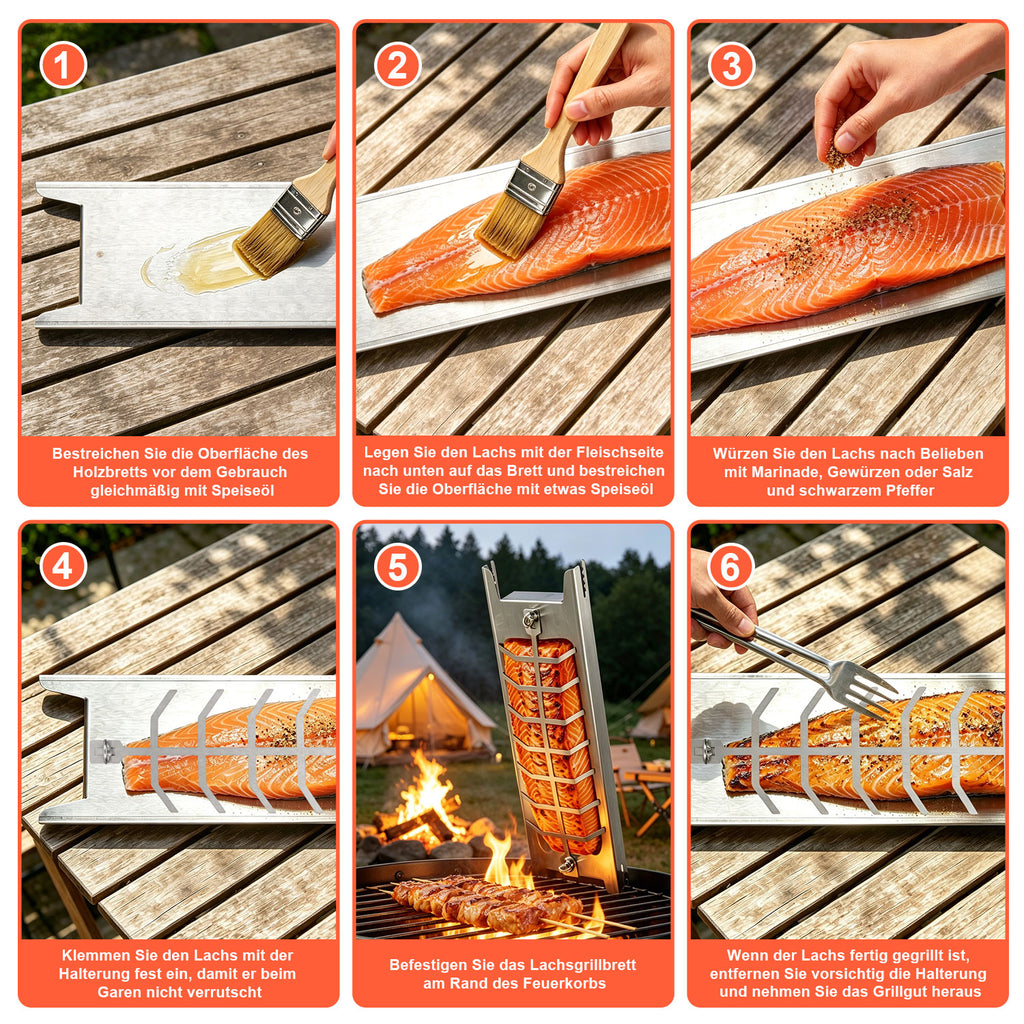 1

Bestreichen Sie die Oberfläche des Holzbretts vor dem Gebrauch gleichmäßig mit Speiseöl

2

Legen Sie den Lachs mit der Fleischseite nach unten auf das Brett und bestreichen Sie die Oberfläche mit etwas Speiseöl

3

Würzen Sie den Lachs nach Belieben mit Marinade, Gewürzen oder Salz und schwarzem Pfeffer

4

Klemmen Sie den Lachs mit der Halterung fest ein, damit er beim Garen nicht verrutscht

5

Befestigen Sie das Lachsgrillbrett am Rand des Feuerkorbs

6

Wenn der Lachs fertig gegrillt ist, entfernen Sie vorsichtig die Halterung und nehmen Sie das Grillgut heraus