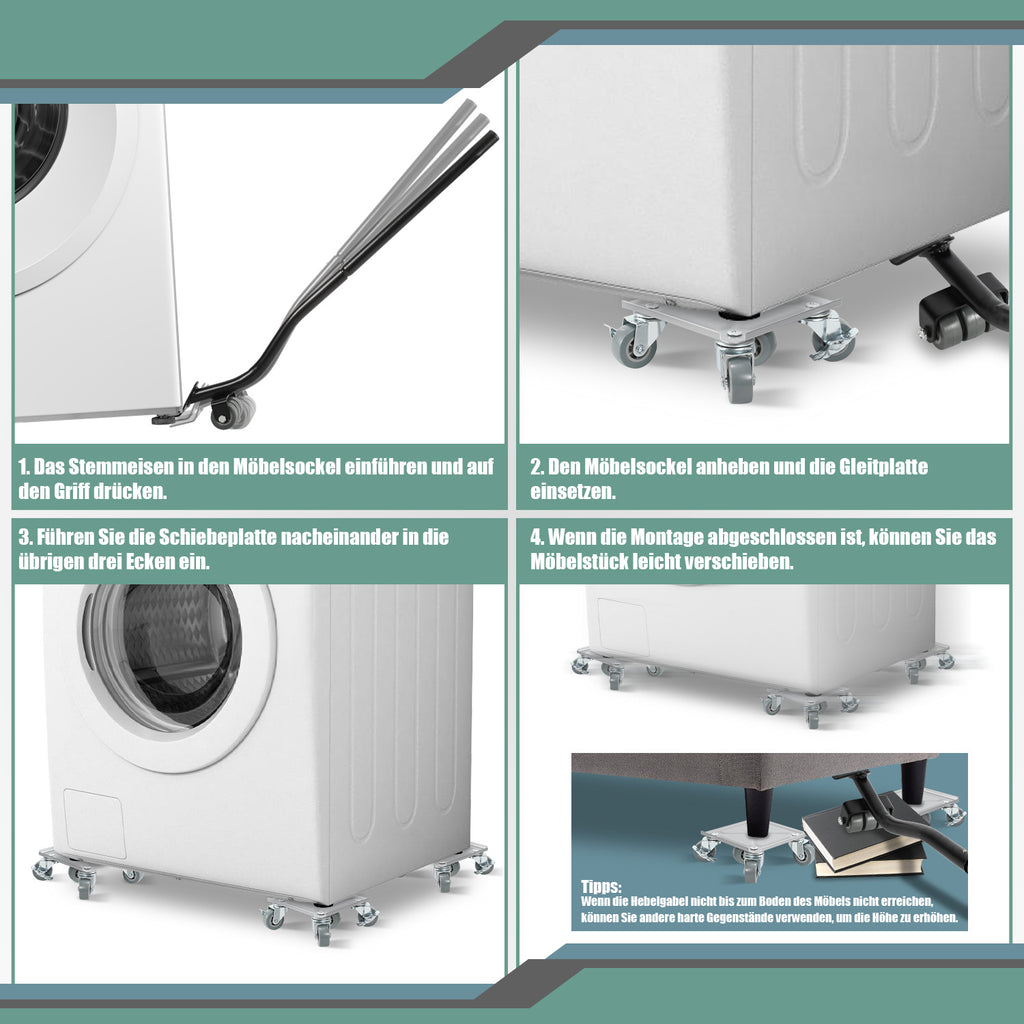 1. Das Stemmeisen in den Möbelsockel einführen und auf den Griff drücken.

2. Den Möbelsockel anheben und die Gleitplatte einsetzen.

3. Führen Sie die Schiebeplatte nacheinander in die übrigen drei Ecken ein.

4. Wenn die Montage abgeschlossen ist, können Sie das Möbelstück leicht verschieben.

Tipps:
Wenn die Hebelgabel nicht bis zum Boden des Möbels nicht erreichen, können Sie andere harte Gegenstände verwenden, um die Höhe zu erhöhen.